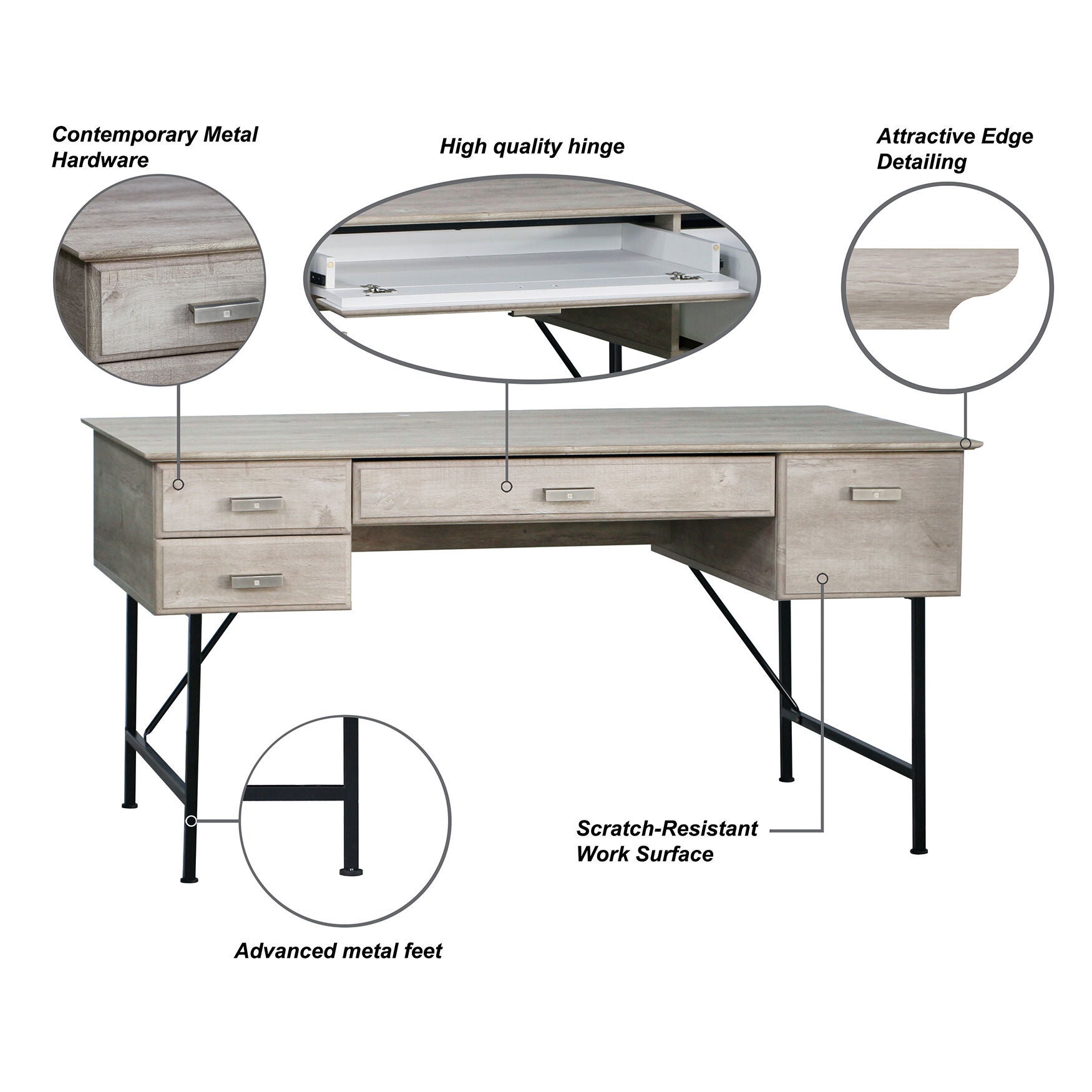 Contemporary Metal Hardware

High quality hinge

Attractive Edge Detailing

Scratch-Resistant Work Surface

Advanced metal feet