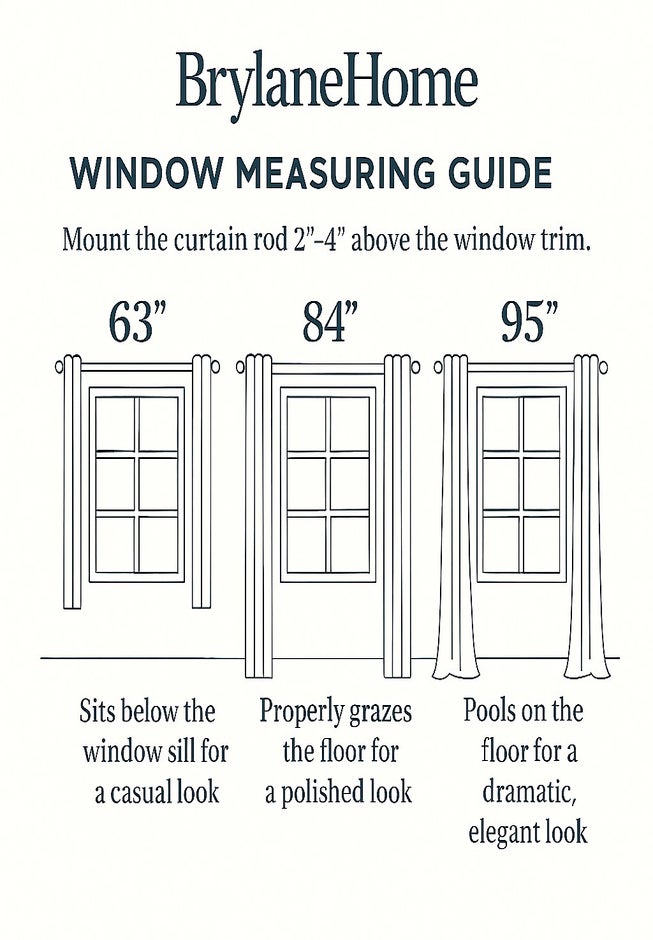 BrylaneHome

WINDOW MEASURING GUIDE

Mount the curtain rod 2”-4” above the window trim.

63”

84”

95”

Sits below the window sill for a casual look

Properly grazes the floor for a polished look

Pools on the floor for a dramatic, elegant look