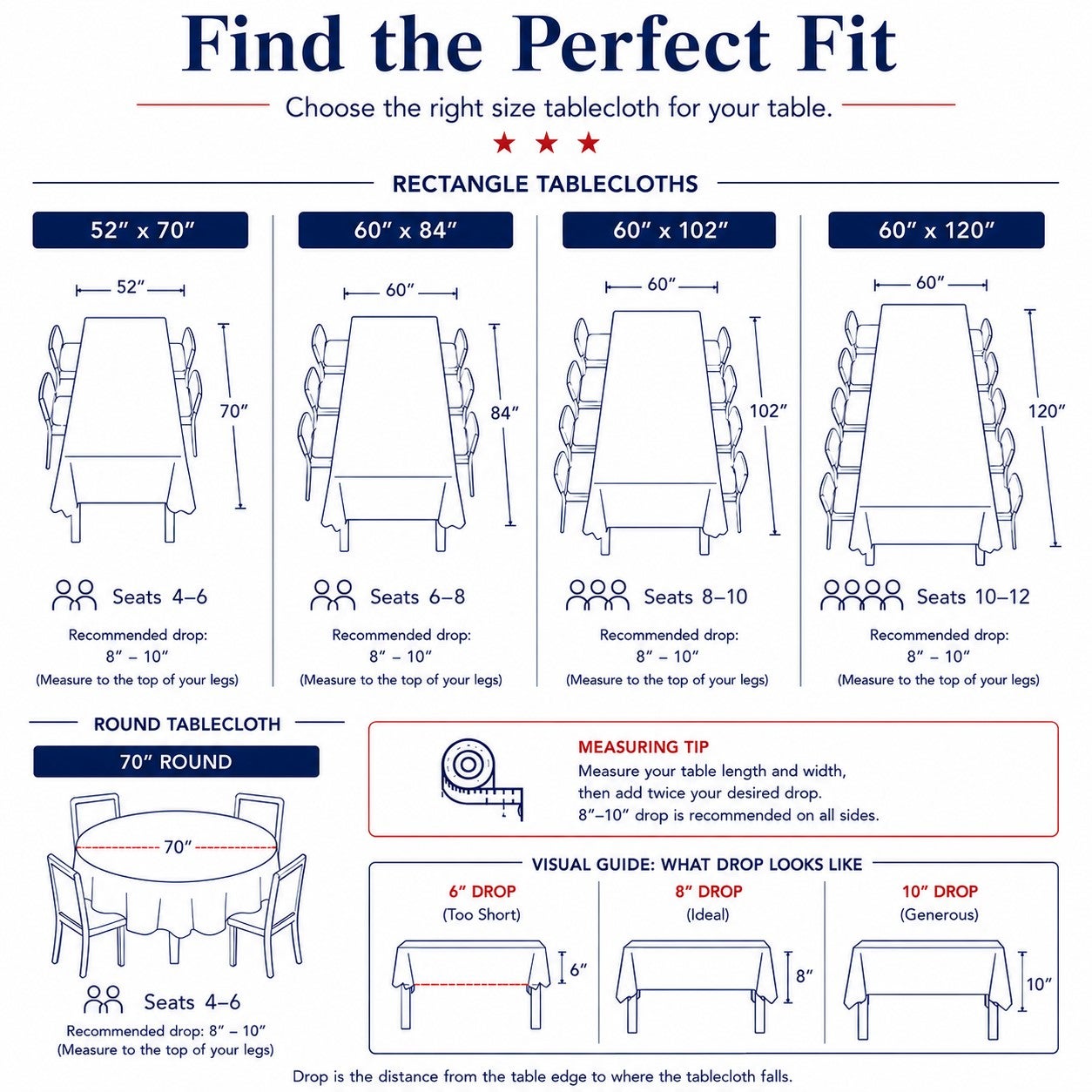 Find the Perfect Fit

Choose the right size tablecloth for your table.

★ ★ ★

RECTANGLE TABLECLOTHS

52″ x 70″

52″

70″

Seats 4–6

Recommended drop:
8″ – 10″
(Measure to the top of your legs)

60″ x 84″

60″

84″

Seats 6–8

Recommended drop:
8″ – 10″
(Measure to the top of your legs)

60″ x 102″

60″

102″

Seats 8–10

Recommended drop:
8″ – 10″
(Measure to the top of your legs)

60″ x 120″

60″

120″

Seats 10–12

Recommended drop:
8″ – 10″
(Measure to the top of your legs)

ROUND TABLECLOTH

70″ ROUND

70″

Seats 4–6

Recommended drop: 8″ – 10″
(Measure to the top of your legs)

MEASURING TIP

Measure your table length and width, then add twice your desired drop. 8″–10″ drop is recommended on all sides.

VISUAL GUIDE: WHAT DROP LOOKS LIKE

6″ DROP
(Too Short)

6″

8″ DROP
(Ideal)

8″

10″ DROP
(Generous)

10″

Drop is the distance from the table edge to where the tablecloth falls.